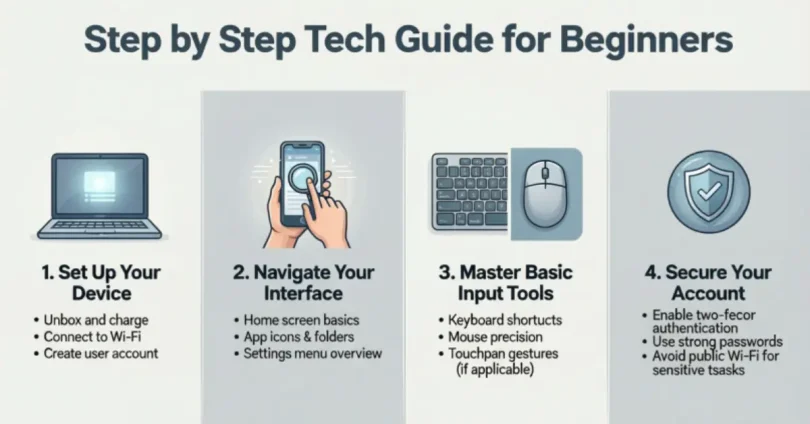 Step by Step Tech Guide for Beginners

1. Set Up Your Device
• Unbox and charge
• Connect to Wi-Fi
• Create user account

2. Navigate Your Interface
• Home screen basics
• App icons & folders
• Settings menu overview

3. Master Basic Input Tools
• Keyboard shortcuts
• Mouse precision
• Touchpan gestures (if applicable)

4. Secure Your Account
• Enable two-fecor authentication
• Use strong passwords
• Avoid public Wi-Fi for sensitive tsasks